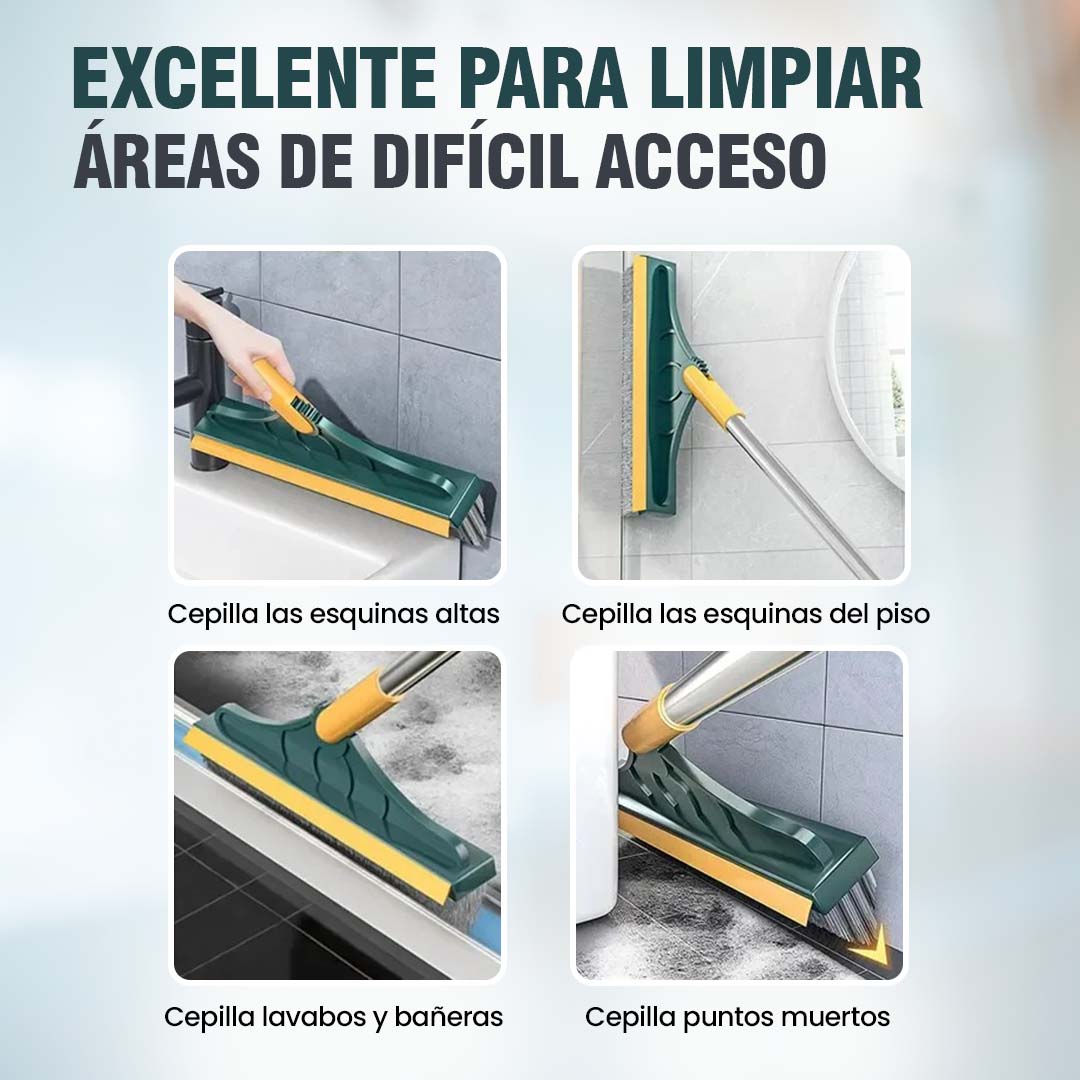 EXCELENTE PARA LIMPIAR
ÁREAS DE DIFÍCIL ACCESO

Cepilla las esquinas altas

Cepilla las esquinas del piso

Cepilla lavabos y bañeras

Cepilla puntos muertos