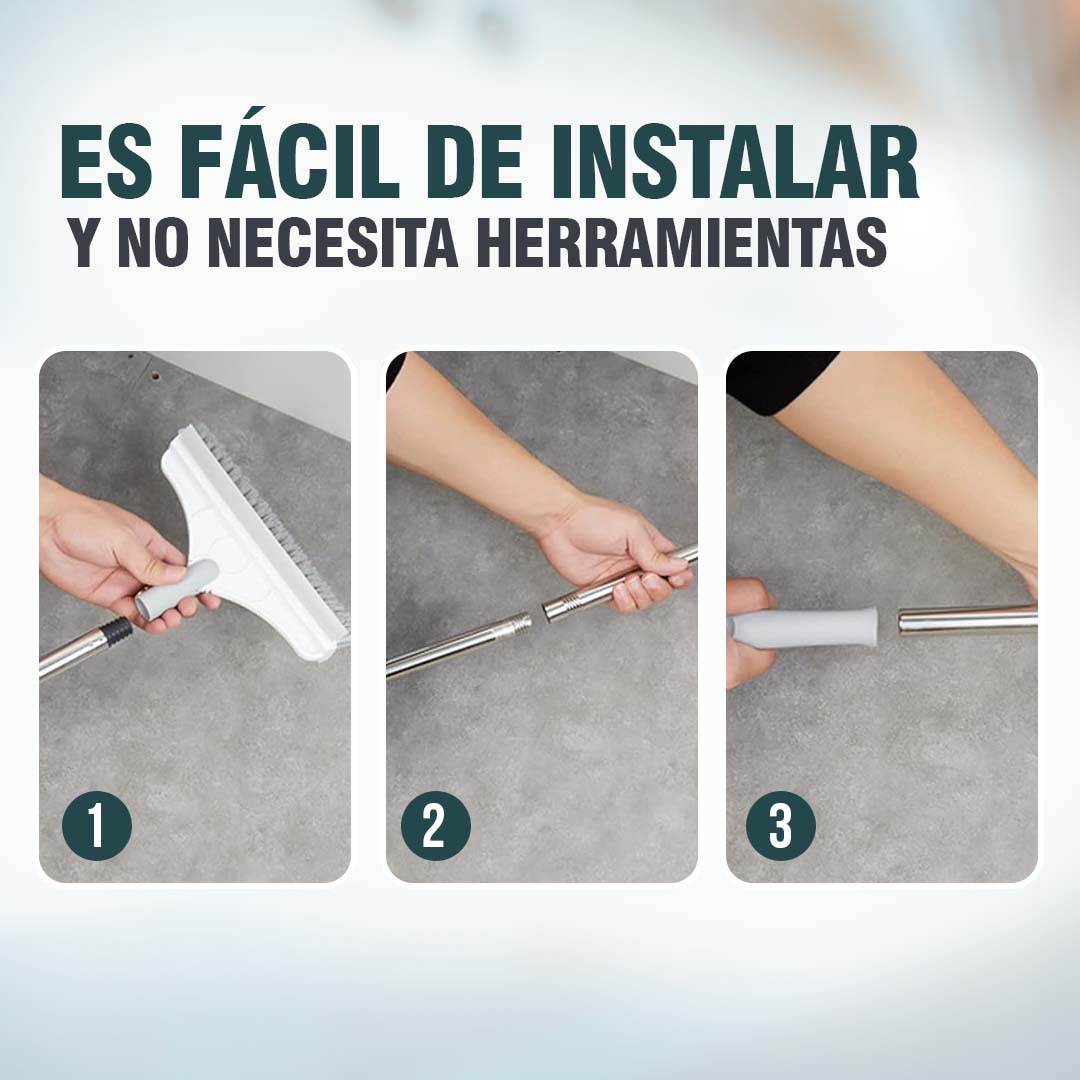 ES FÁCIL DE INSTALAR
Y NO NECESITA HERRAMIENTAS

1

2

3